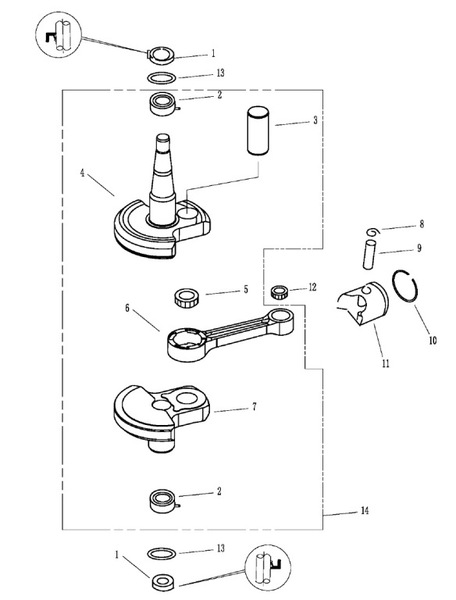 1
13
2
3
4
8
9
5
12
6
10
11
7
2
14
13
1